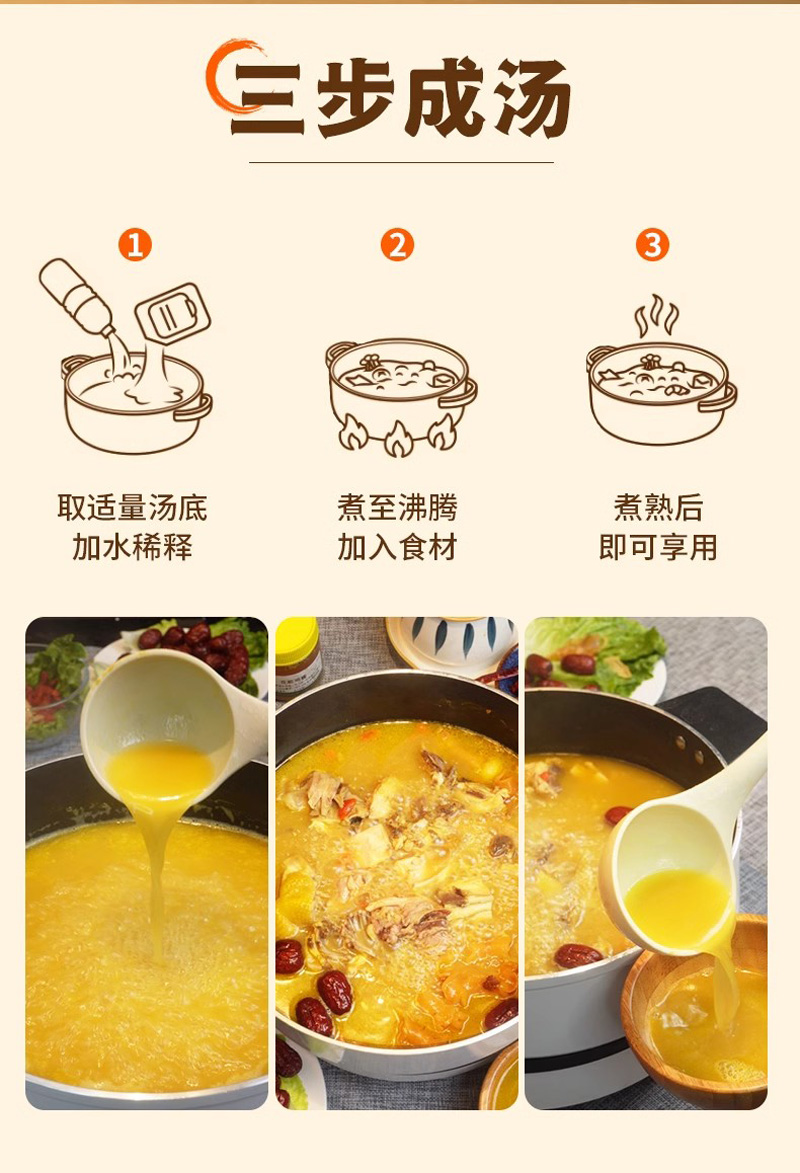 三步成汤

1
取适量汤底
加水稀释

2
煮至沸腾
加入食材

3
煮熟后
即可享用